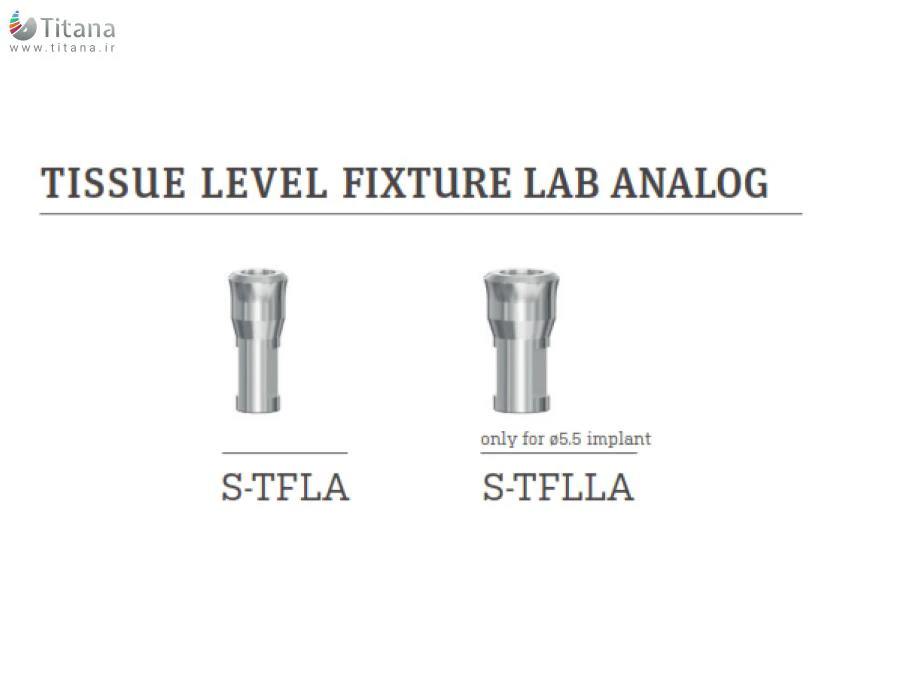 Titana
www.titana.ir

TISSUE LEVEL FIXTURE LAB ANALOG

S-TFLA

only for ø5.5 implant

S-TFLLA